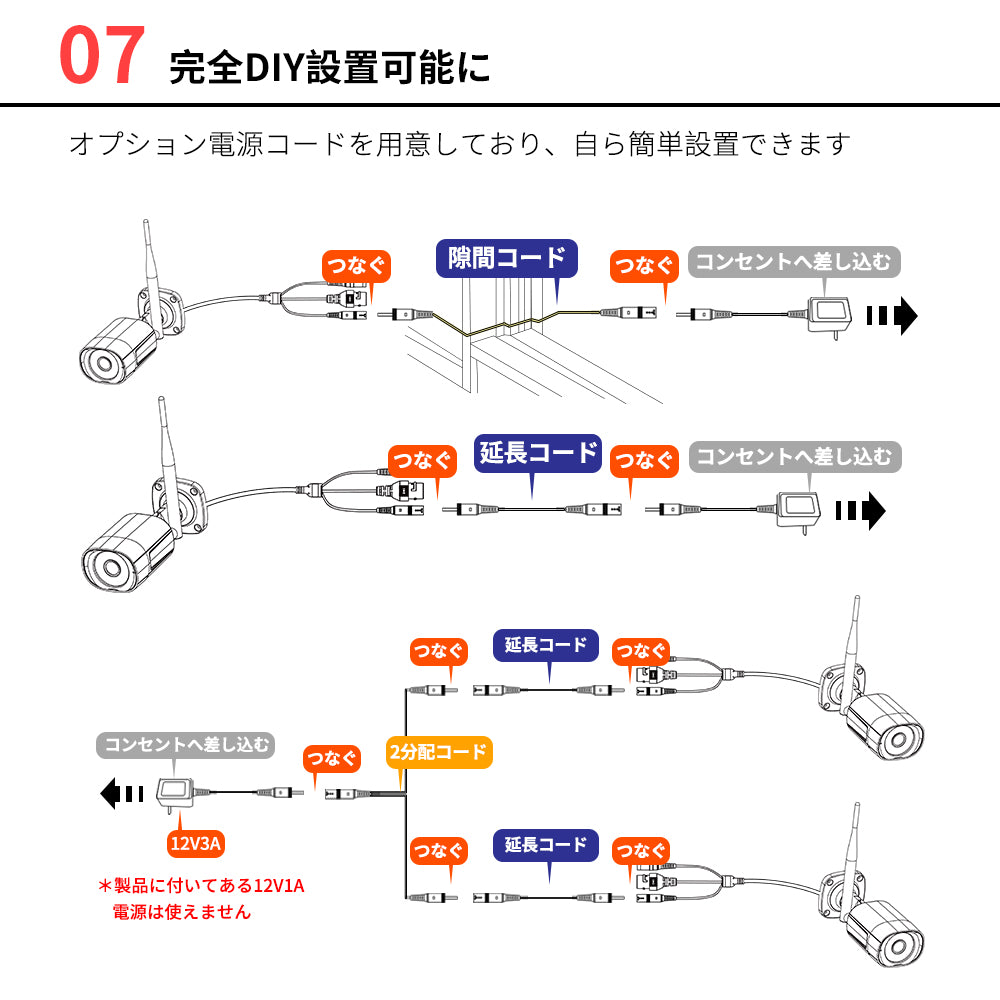 07 完全DIY設置可能に

オプション電源コードを用意しており、自ら簡単設置できます

つなぐ
隙間コード
つなぐ
コンセントへ差し込む

つなぐ
延長コード
つなぐ
コンセントへ差し込む

つなぐ
延長コード
つなぐ
コンセントへ差し込む
つなぐ
2分配コード
12V3A
＊製品に付いてある12V1A 電源は使えません
つなぐ
延長コード
つなぐ