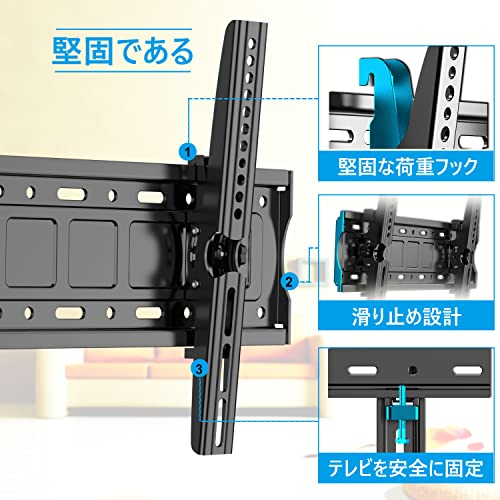 堅固である

1

2

3

堅固な荷重フック

滑り止め設計

テレビを安全に固定